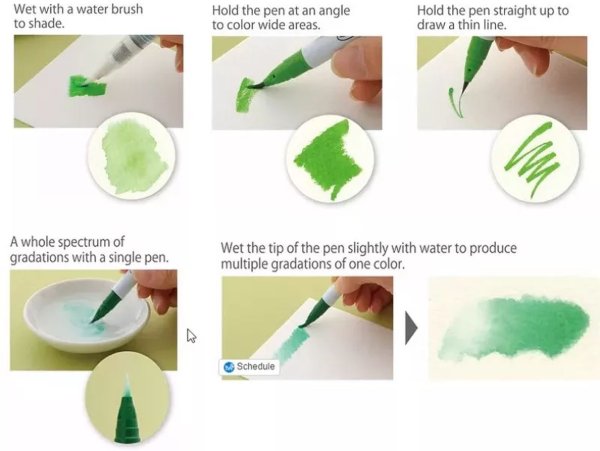 Wet with a water brush to shade.

Hold the pen at an angle to color wide areas.

Hold the pen straight up to draw a thin line.

A whole spectrum of gradations with a single pen.

Wet the tip of the pen slightly with water to produce multiple gradations of one color.

Schedule